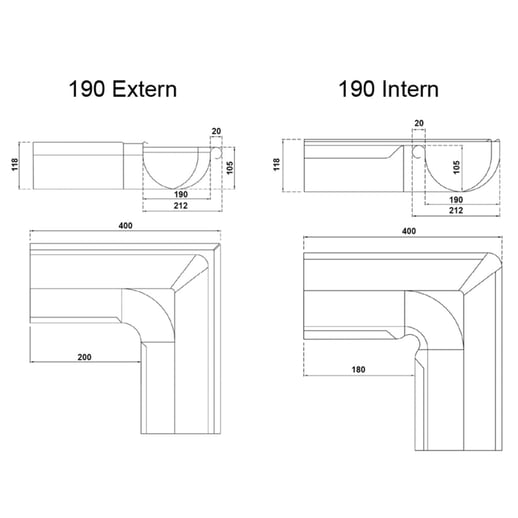 190 Extern

20
118
105
190
212

400

200

190 Intern

20
118
105
190
212

400

180